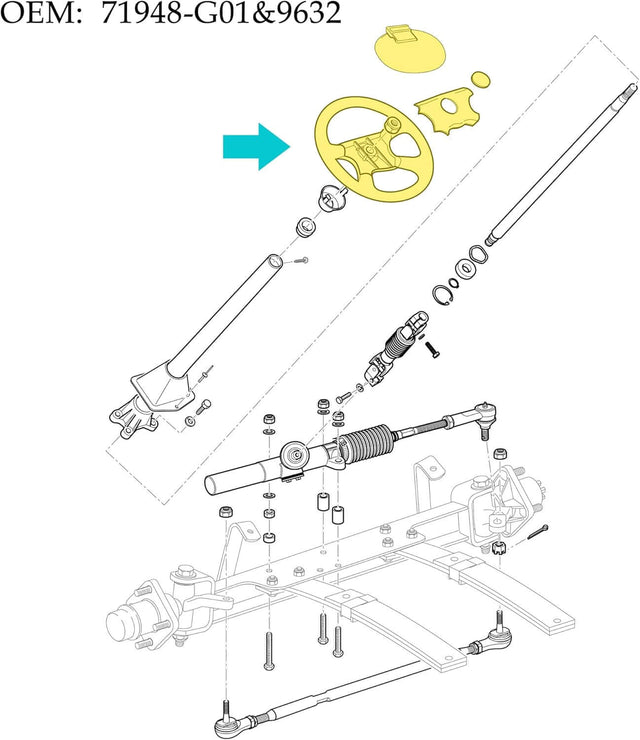 OEM: 71948-G01&9632