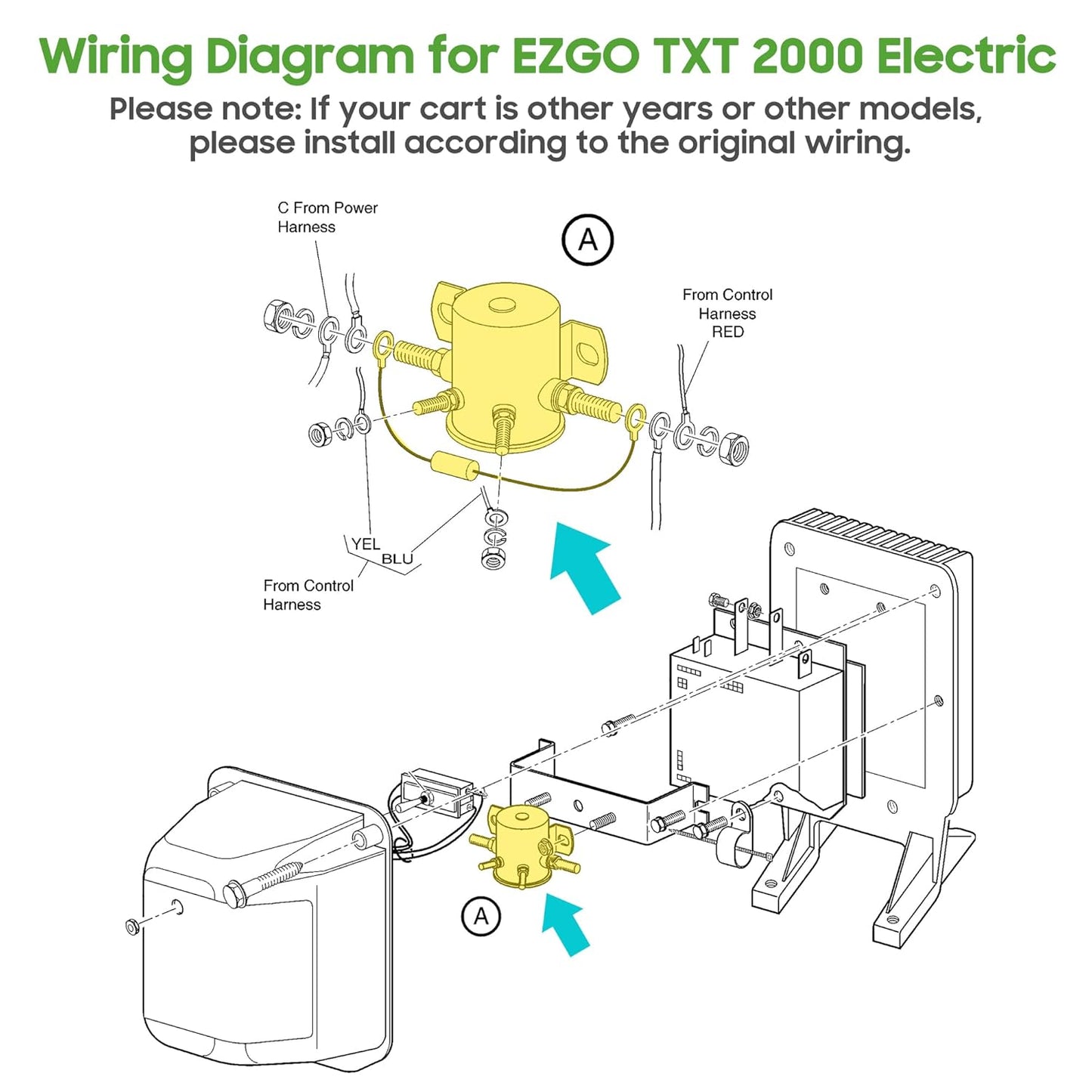 Wiring Diagram for EZGO TXT 2000 Electric

Please note: If your cart is other years or other models, please install according to the original wiring.

C From Power Harness

A

From Control Harness RED

YEL

BLU

From Control Harness

A