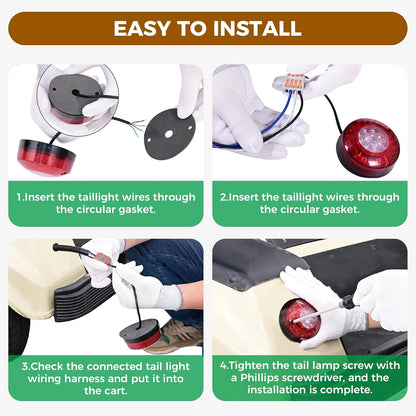 EASY TO INSTALL

1.Insert the taillight wires through the circular gasket.

2.Insert the taillight wires through the circular gasket.

3.Check the connected tail light wiring harness and put it into the cart.

4.Tighten the tail lamp screw with a Phillips screwdriver, and the installation is complete.