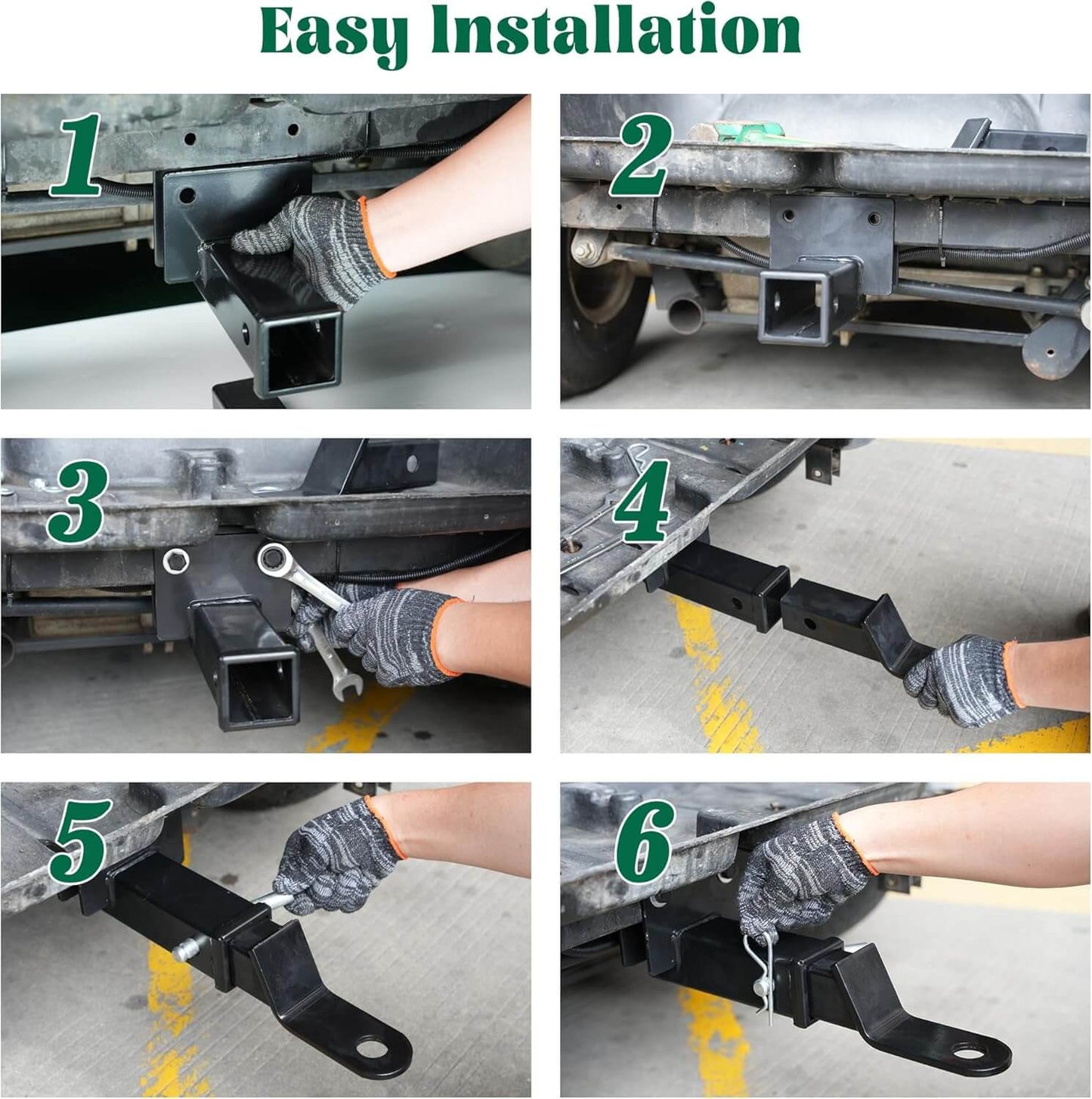 Easy Installation

1

2

3

4

5

6