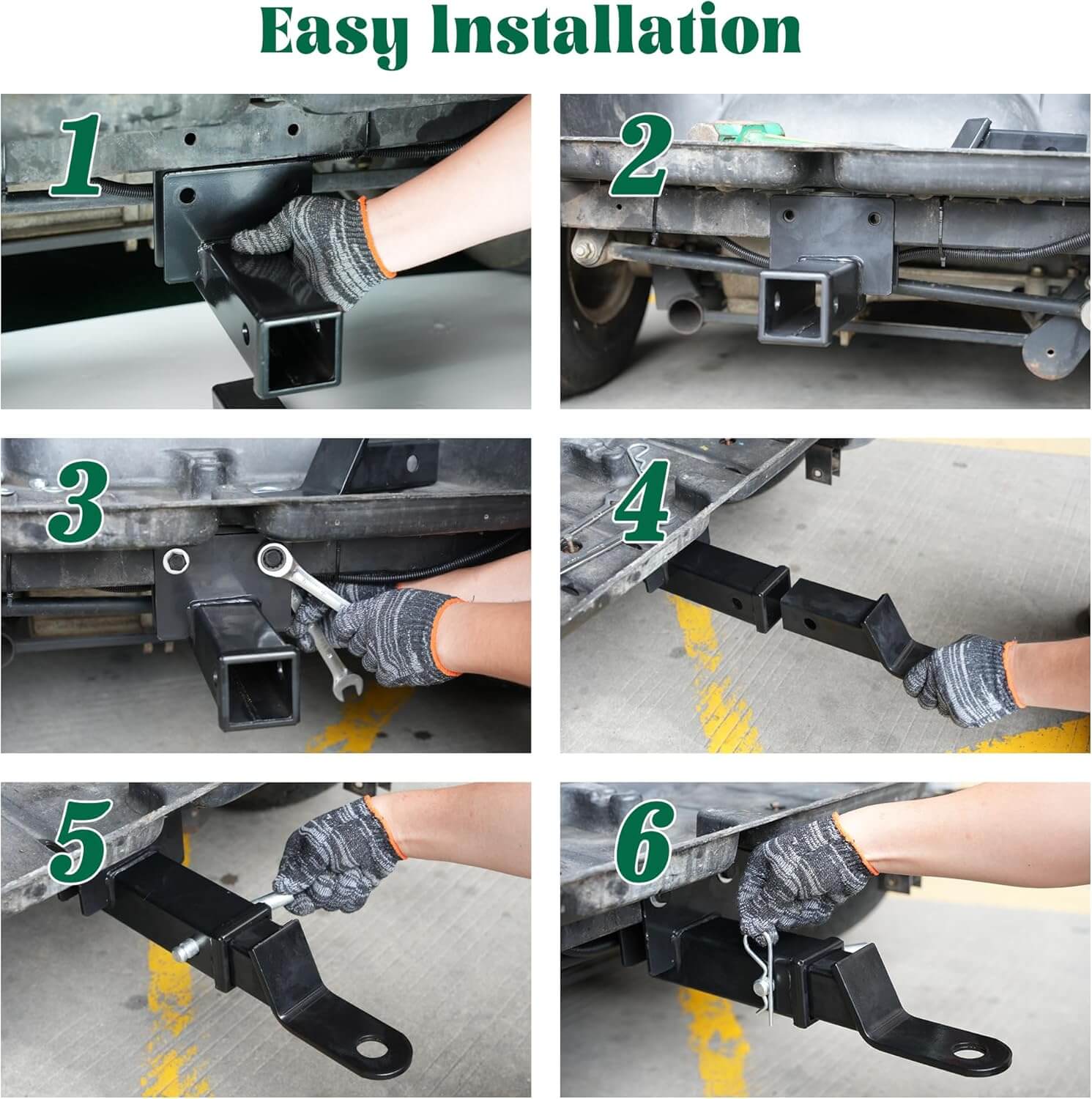 Easy Installation

1

2

3

4

5

6