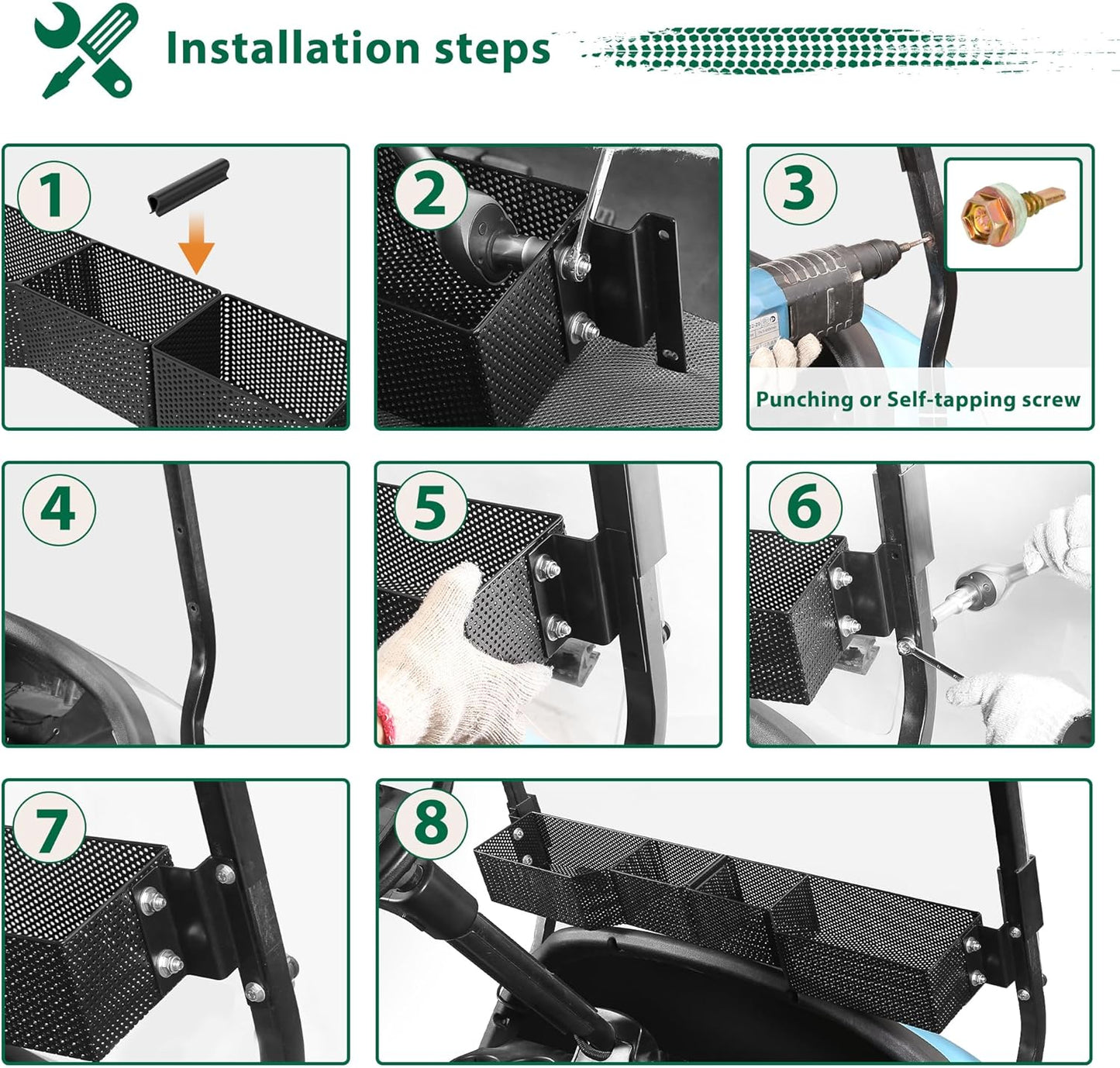 Installation steps

1

2

3

Punching or Self-tapping screw

4

5

6

7

8