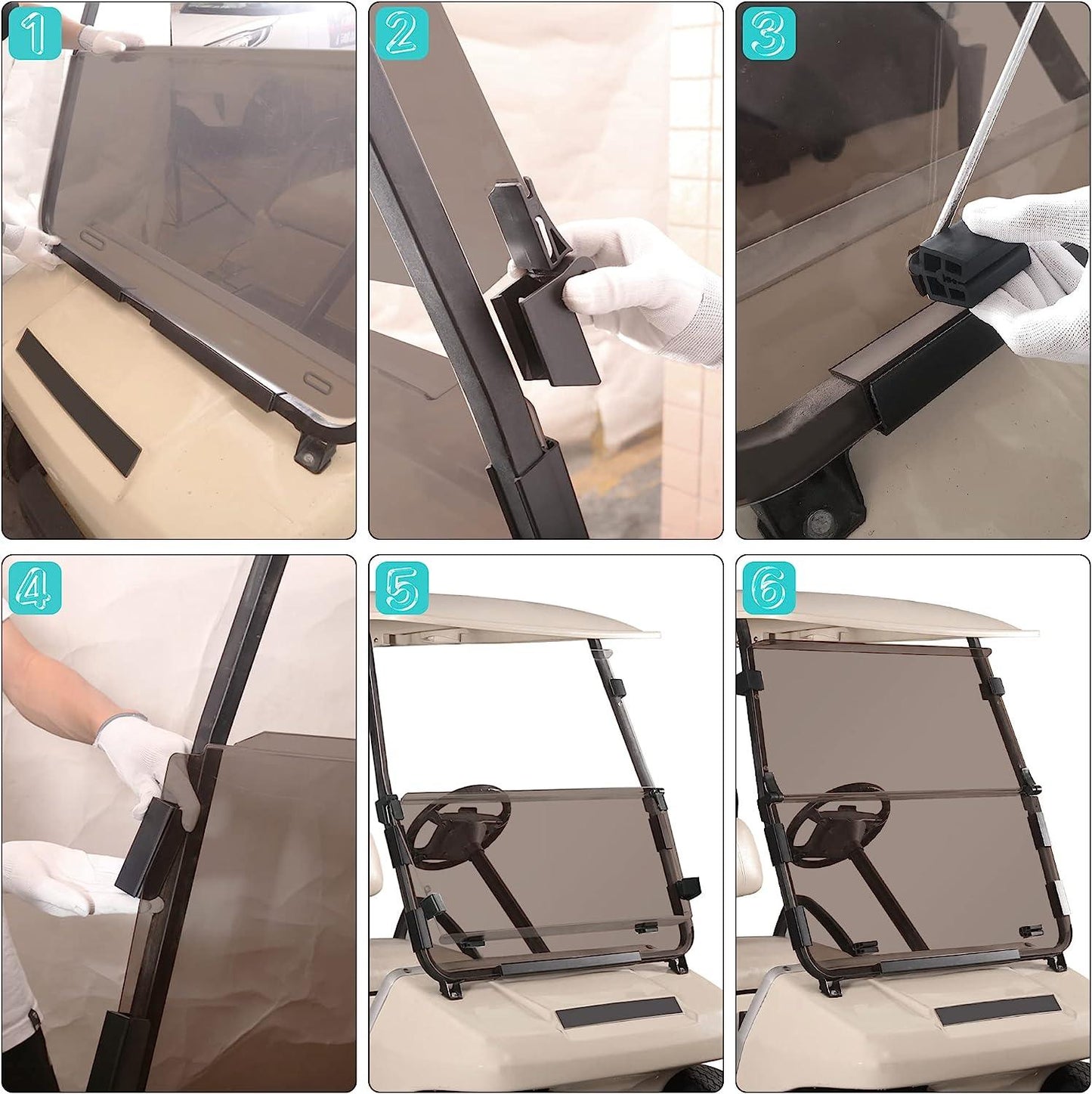 1

2

3

4

5

6