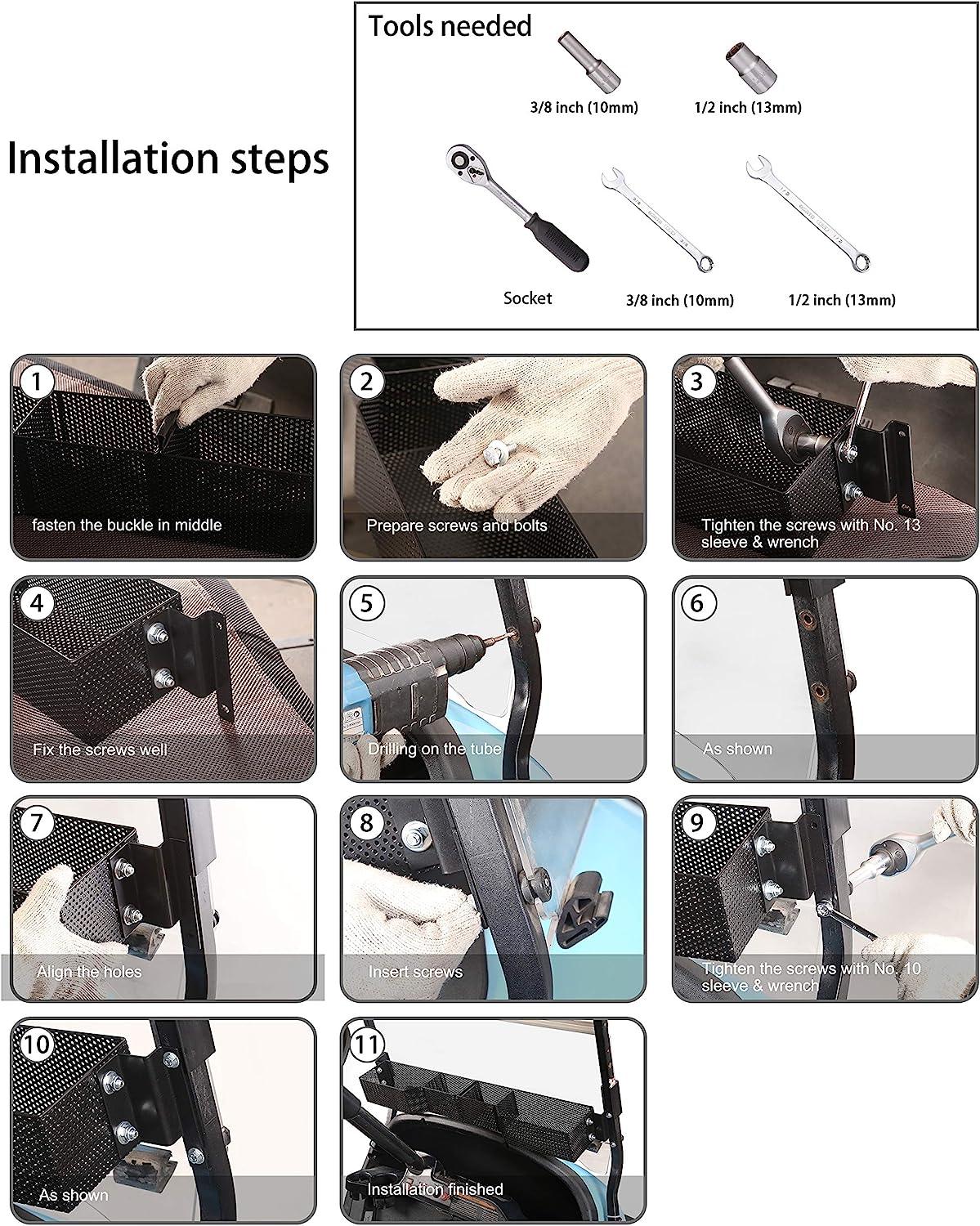 Installation steps

Tools needed

3/8 inch (10mm)

1/2 inch (13mm)

Socket

3/8 inch (10mm)

1/2 inch (13mm)

1

fasten the buckle in middle

2

Prepare screws and bolts

3

Tighten the screws with No. 13 sleeve & wrench

4

Fix the screws well

5

Drilling on the tube

6

As shown

7

Align the holes

8

Insert screws

9

Tighten the screws with No. 10 sleeve & wrench

10

As shown

11

Installation finished